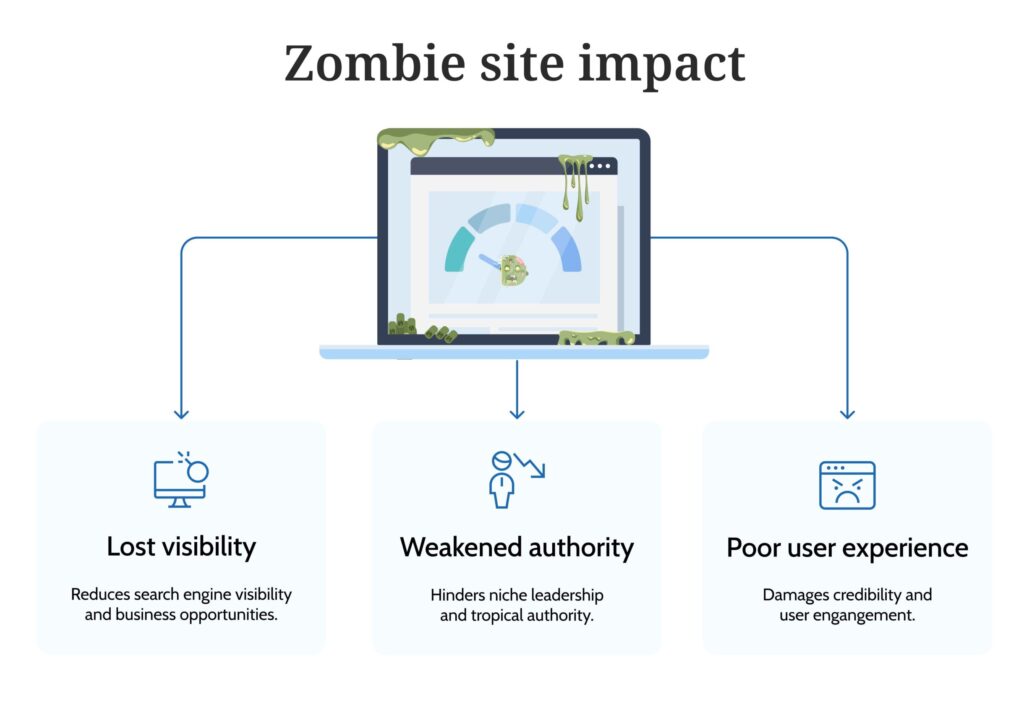 Zombie site impact

Lost visibility

Reduces search engine visibility and business opportunities.

Weakened authority

Hinders niche leadership and tropical authority.

Poor user experience

Damages credibility and user engangement.