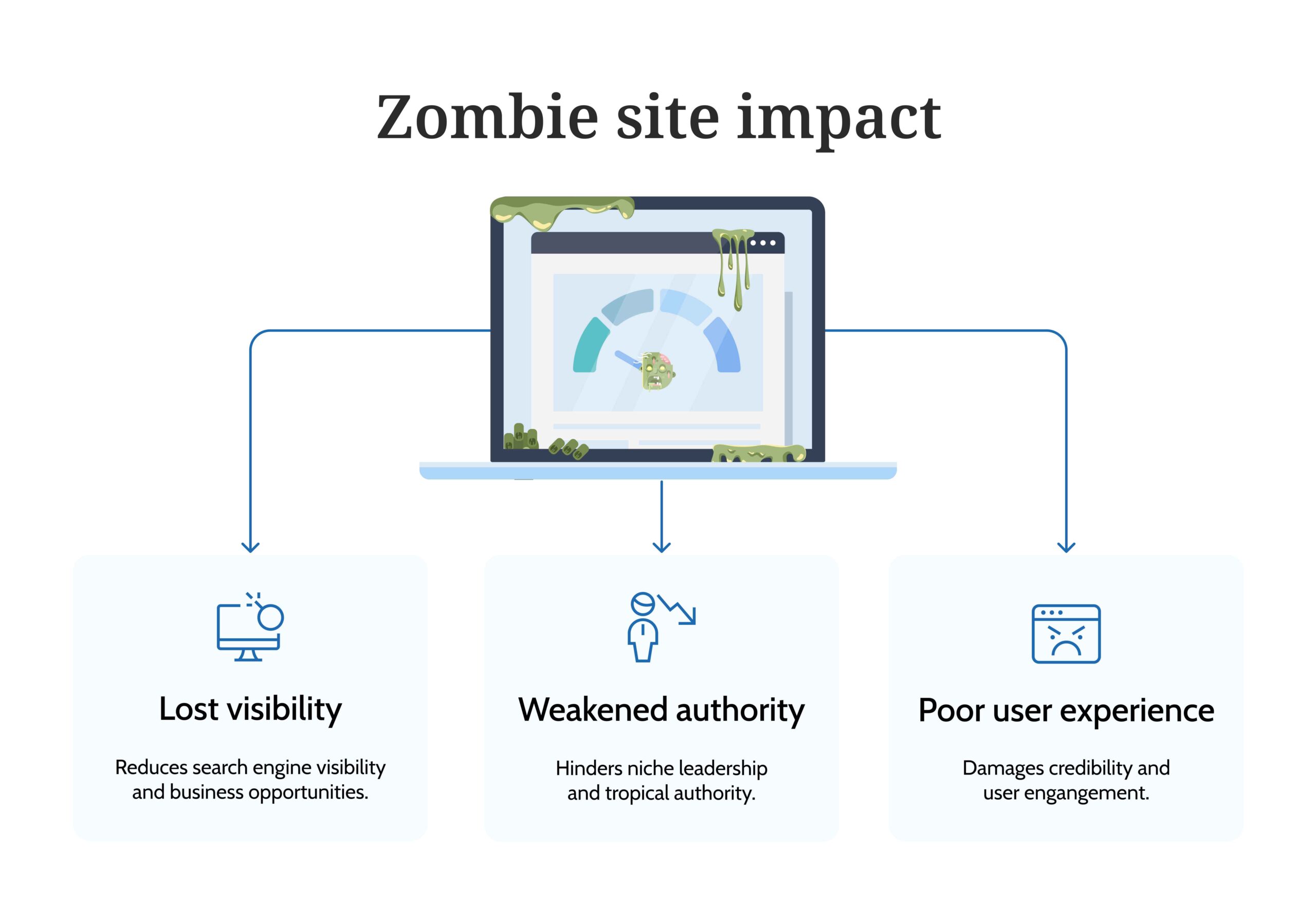 Zombie site impact

Lost visibility

Reduces search engine visibility and business opportunities.

Weakened authority

Hinders niche leadership and tropical authority.

Poor user experience

Damages credibility and user engangement.