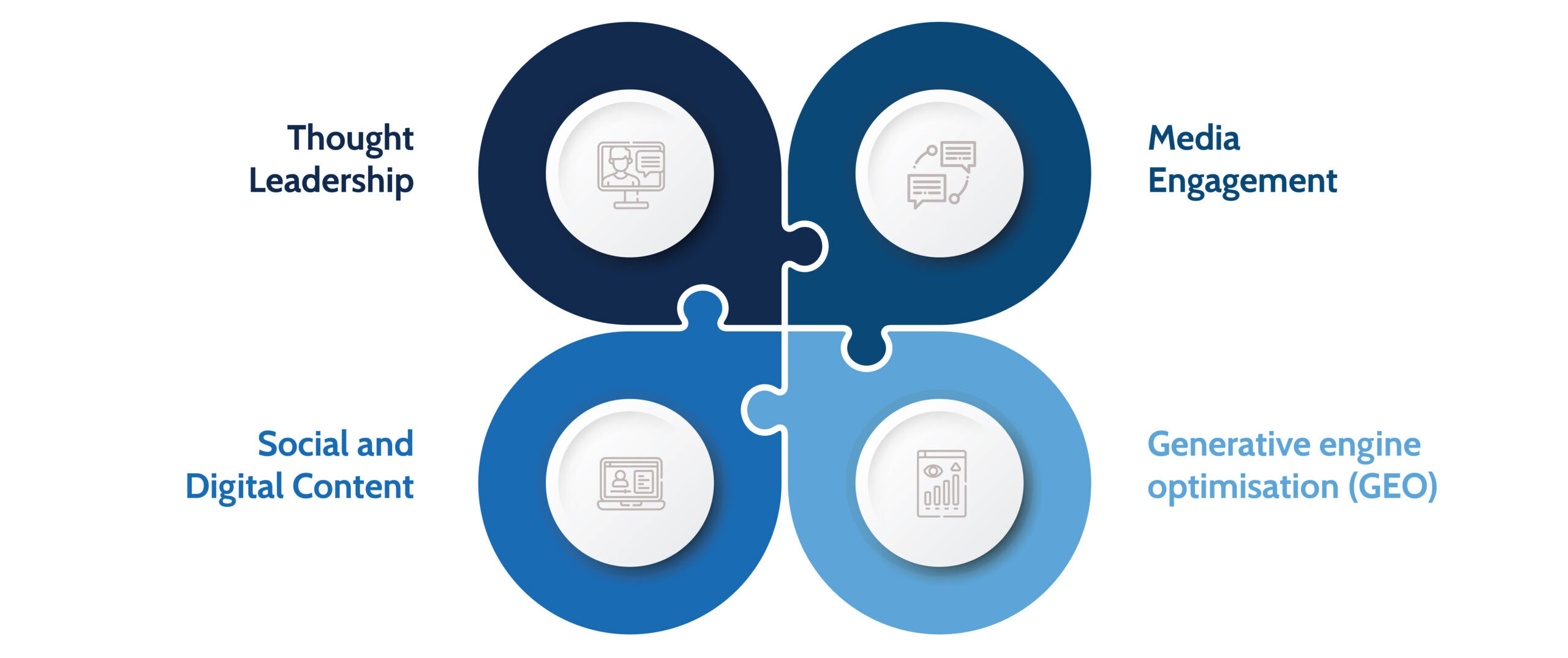 Thought Leadership

Media Engagement

Social and Digital Content

Generative engine optimisation (GEO)